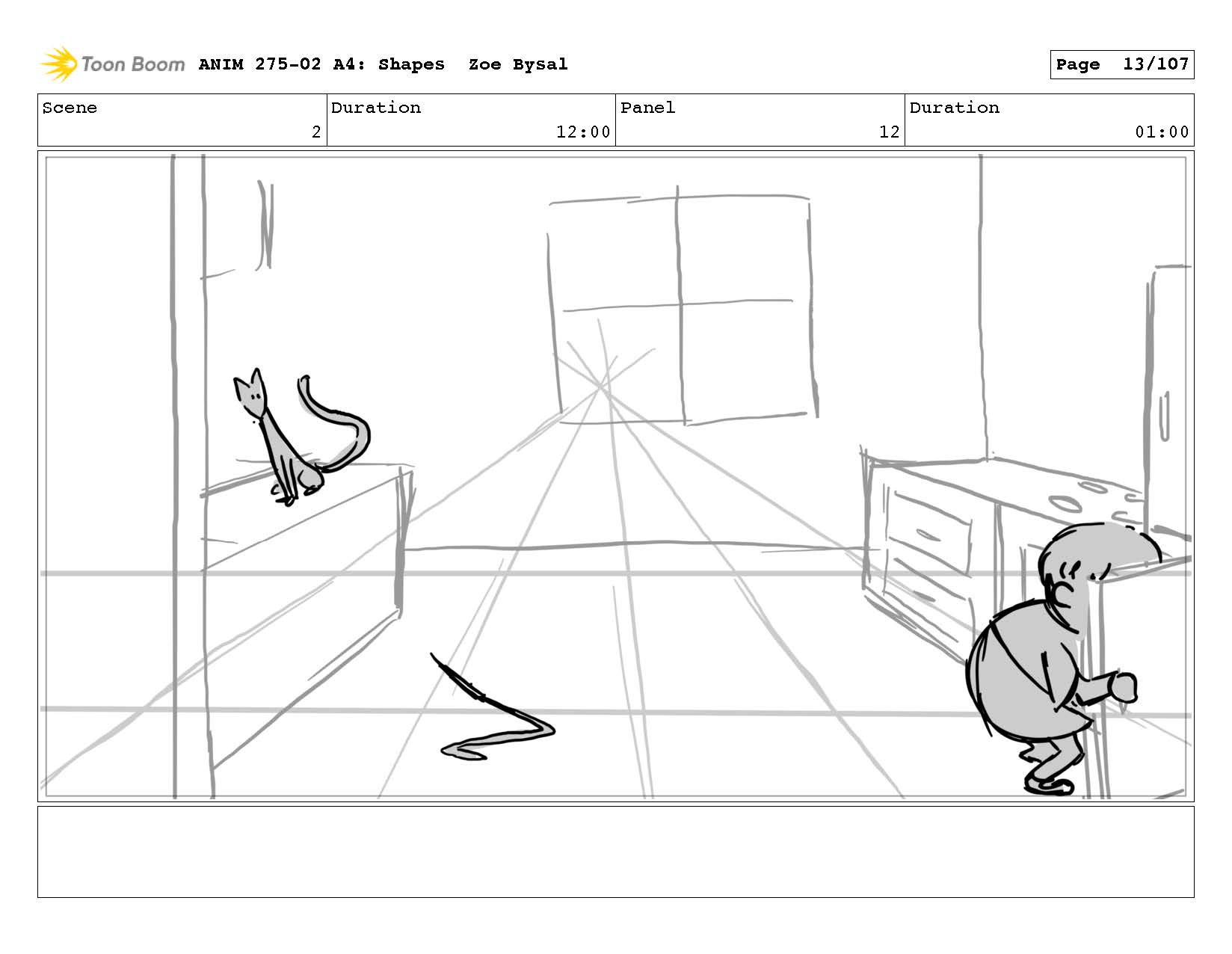 Toon Boom ANIM 275-02 A4: Shapes Zoe Bysal

Page 13/107

| Scene | Duration | Panel | Duration |
|---|---|---|---|
| 2 | 12:00 | 12 | 01:00 |